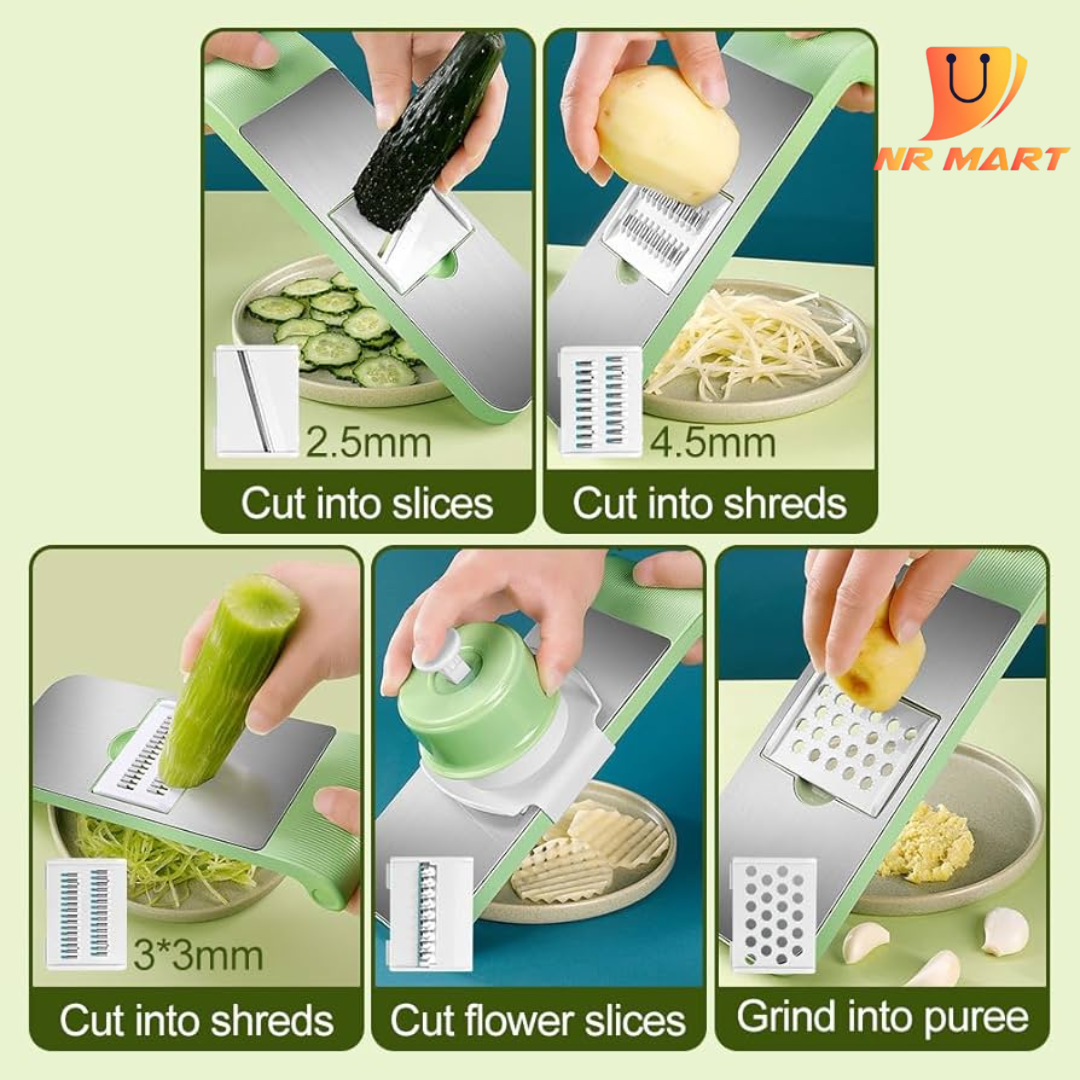 NR MART

2.5mm
Cut into slices

4.5mm
Cut into shreds

3*3mm
Cut into shreds

Cut flower slices

Grind into puree