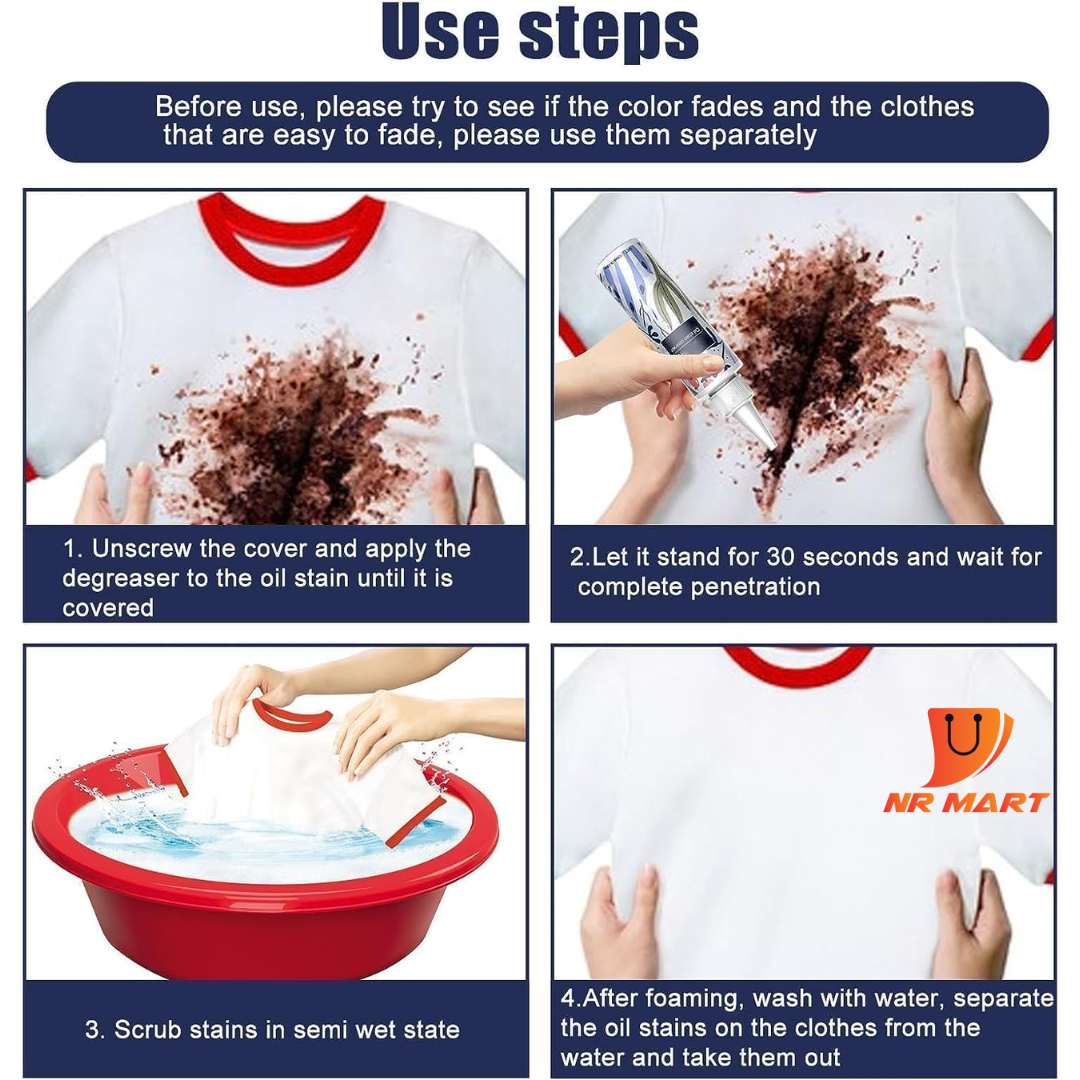 Use steps

Before use, please try to see if the color fades and the clothes that are easy to fade, please use them separately

1. Unscrew the cover and apply the degreaser to the oil stain until it is covered

2.Let it stand for 30 seconds and wait for complete penetration

3. Scrub stains in semi wet state

NR MART

4.After foaming, wash with water, separate the oil stains on the clothes from the water and take them out