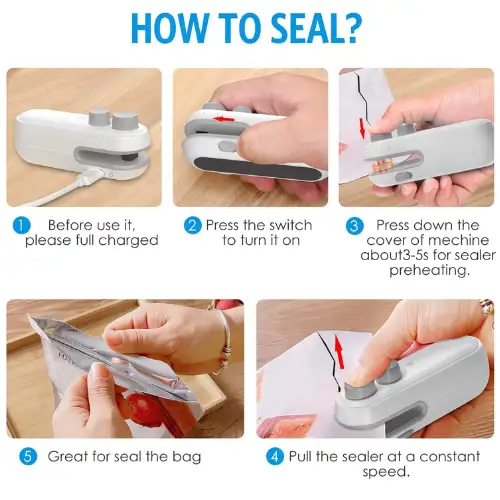 HOW TO SEAL?

1 Before use it, please full charged

2 Press the switch to turn it on

3 Press down the cover of mechine about3-5s for sealer preheating.

5 Great for seal the bag

4 Pull the sealer at a constant speed.