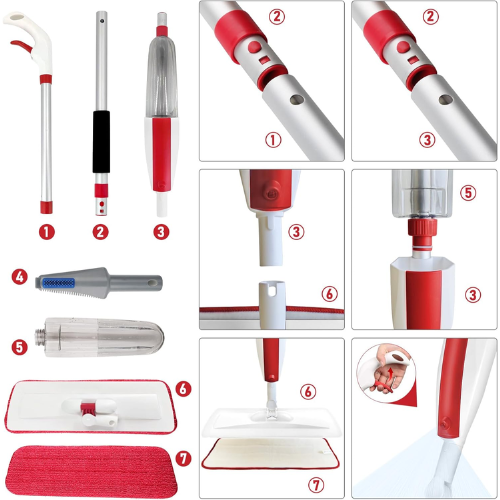 1
2
3
4
5
6
7
2
1
2
3
3
6
5
3
6
7