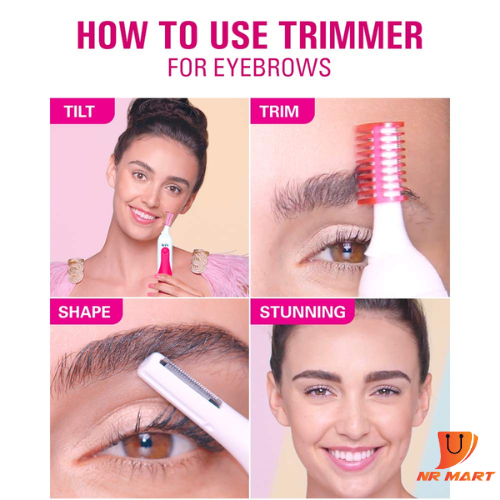 HOW TO USE TRIMMER
FOR EYEBROWS

TILT

TRIM

SHAPE

STUNNING

NR MART