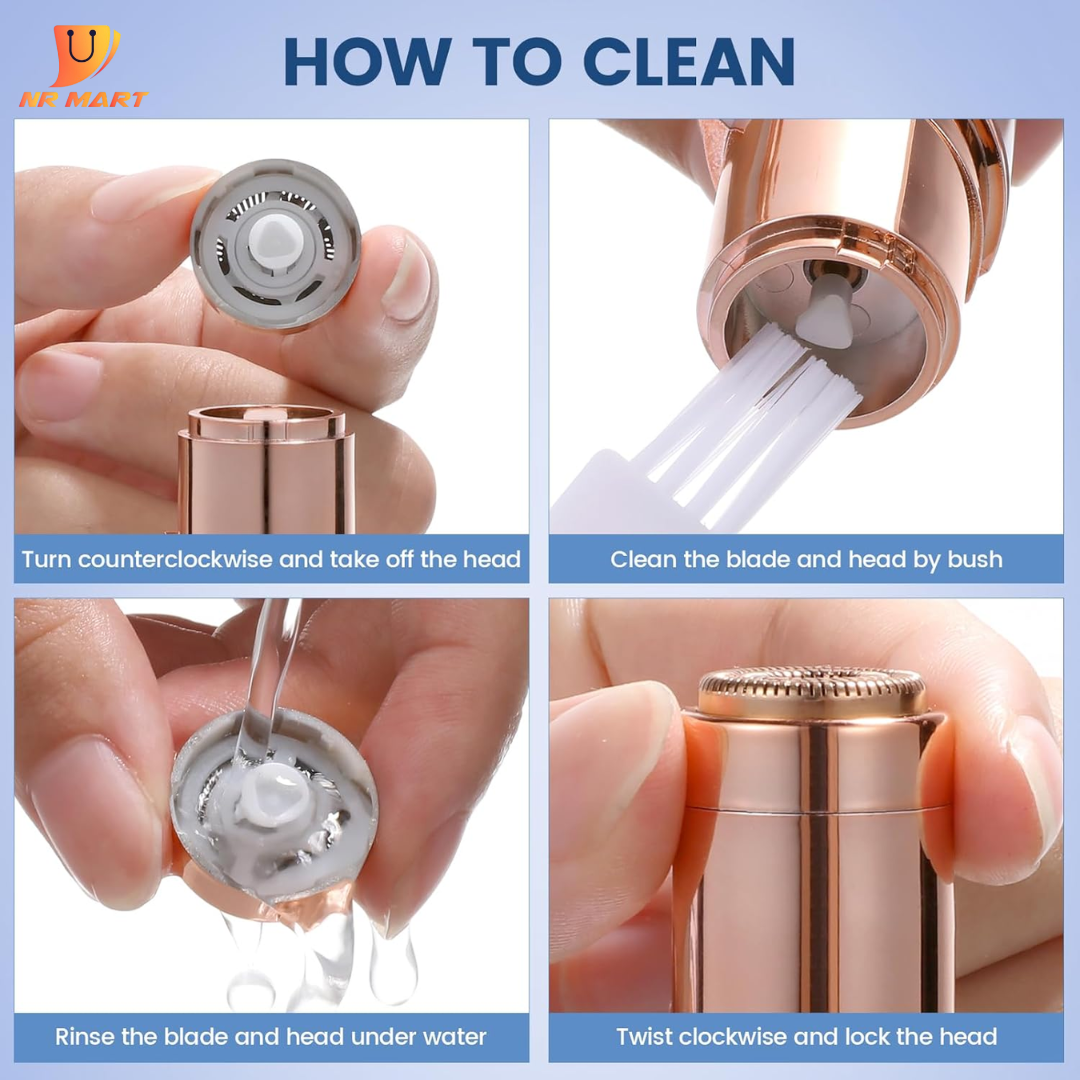 NR MART

HOW TO CLEAN

Turn counterclockwise and take off the head

Clean the blade and head by bush

Rinse the blade and head under water

Twist clockwise and lock the head