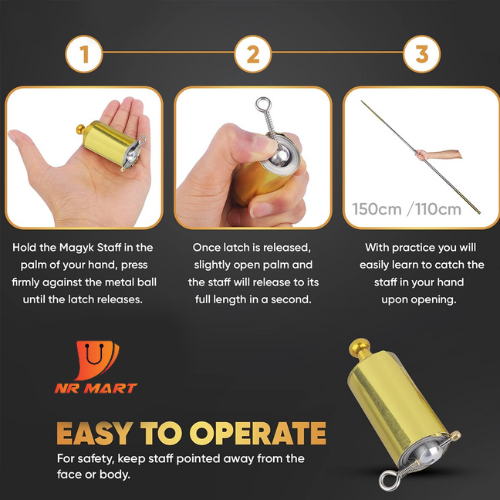 1

2

3

150cm /110cm

Hold the Magyk Staff in the palm of your hand, press firmly against the metal ball until the latch releases.

Once latch is released, slightly open palm and the staff will release to its full length in a second.

With practice you will easily learn to catch the staff in your hand upon opening.

NR MART

EASY TO OPERATE

For safety, keep staff pointed away from the face or body.